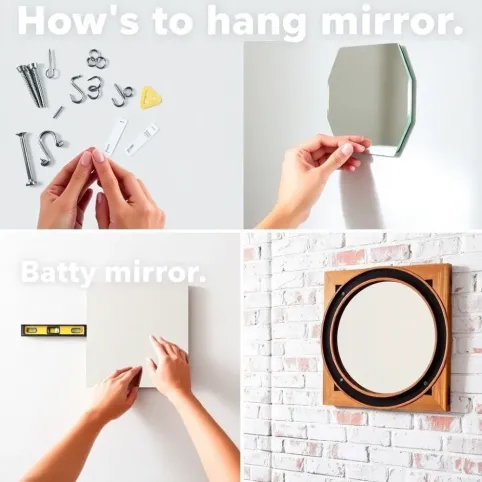 How's to hang mirror.

Batty mirror.